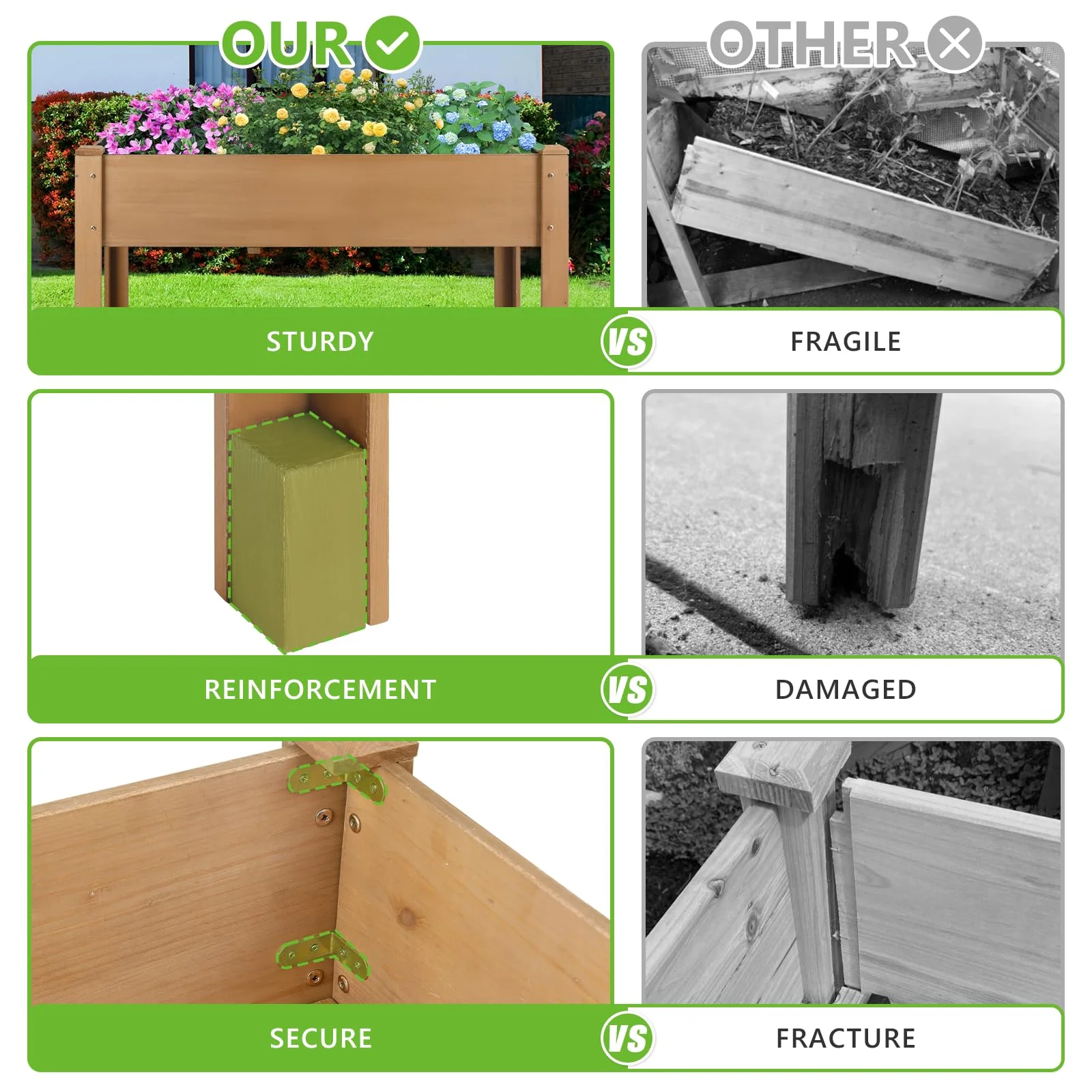 OUR

OTHER

STURDY

VS

FRAGILE

REINFORCEMENT

VS

DAMAGED

SECURE

VS

FRACTURE