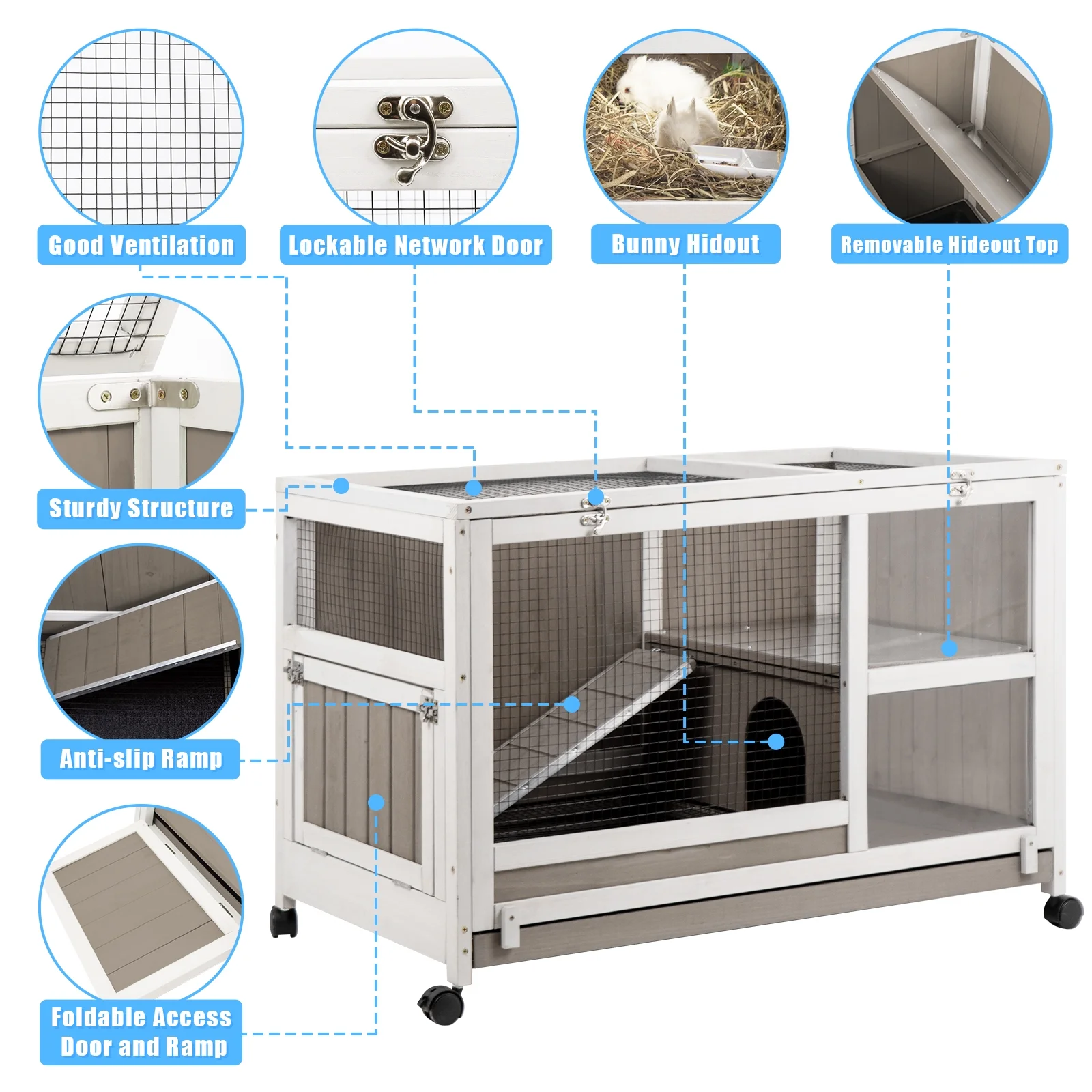 Good Ventilation

Lockable Network Door

Bunny Hidout

Removable Hideout Top

Sturdy Structure

Anti-slip Ramp

Foldable Access Door and Ramp