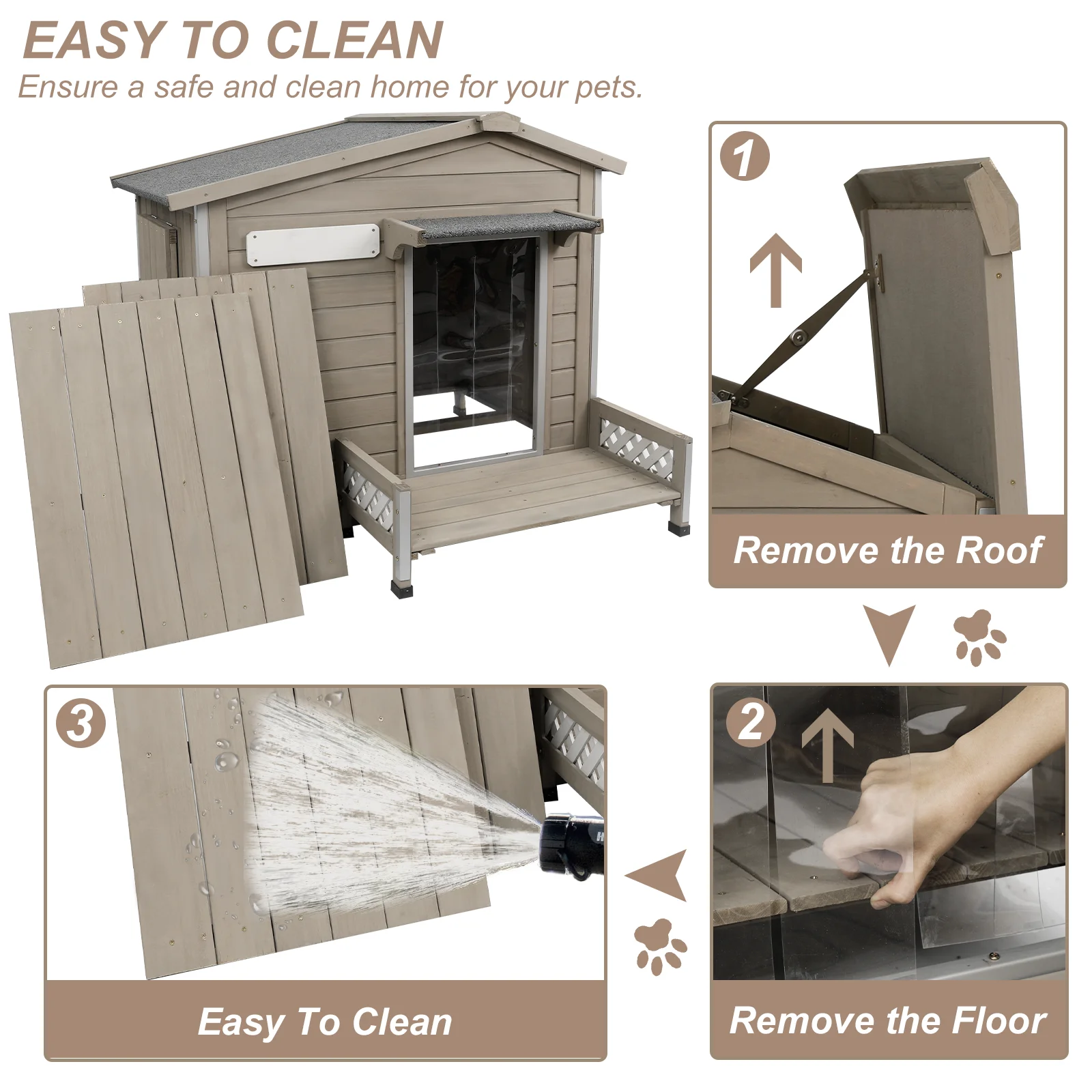 EASY TO CLEAN
Ensure a safe and clean home for your pets.

1
Remove the Roof

2
Remove the Floor

3
Easy To Clean