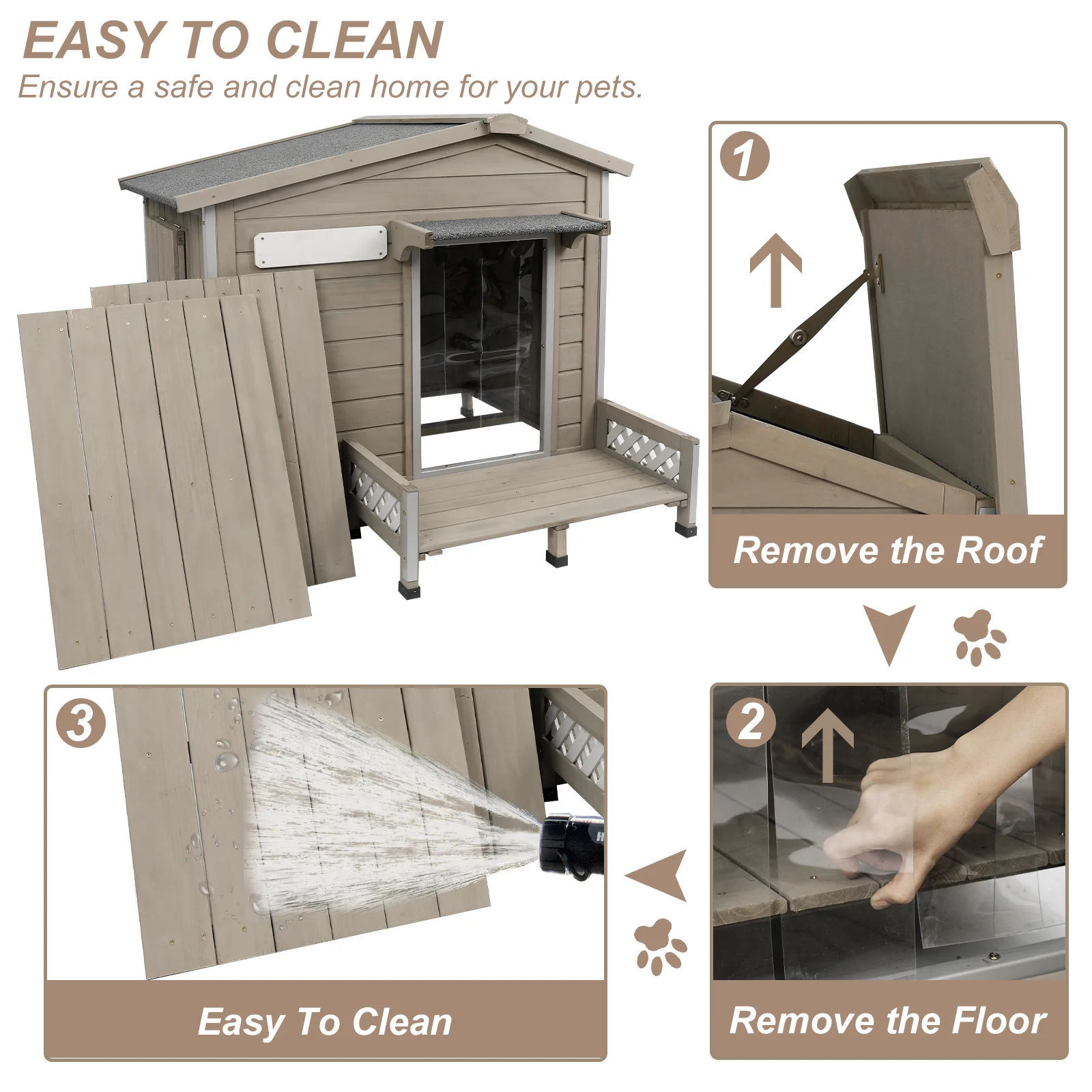 EASY TO CLEAN
Ensure a safe and clean home for your pets.

1
Remove the Roof

2
Remove the Floor

3
Easy To Clean