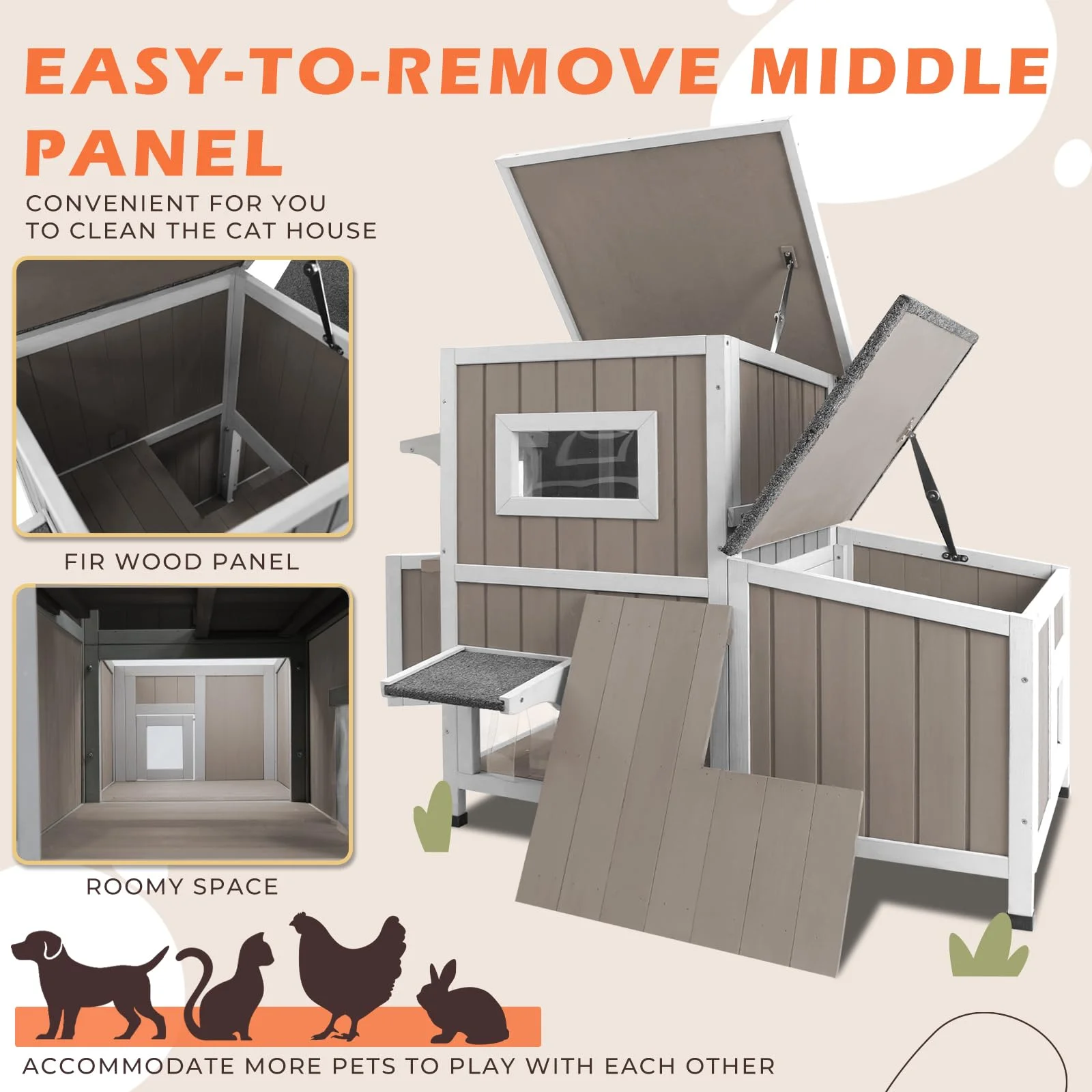 EASY-TO-REMOVE MIDDLE PANEL

CONVENIENT FOR YOU TO CLEAN THE CAT HOUSE

FIR WOOD PANEL

ROOMY SPACE

ACCOMMODATE MORE PETS TO PLAY WITH EACH OTHER